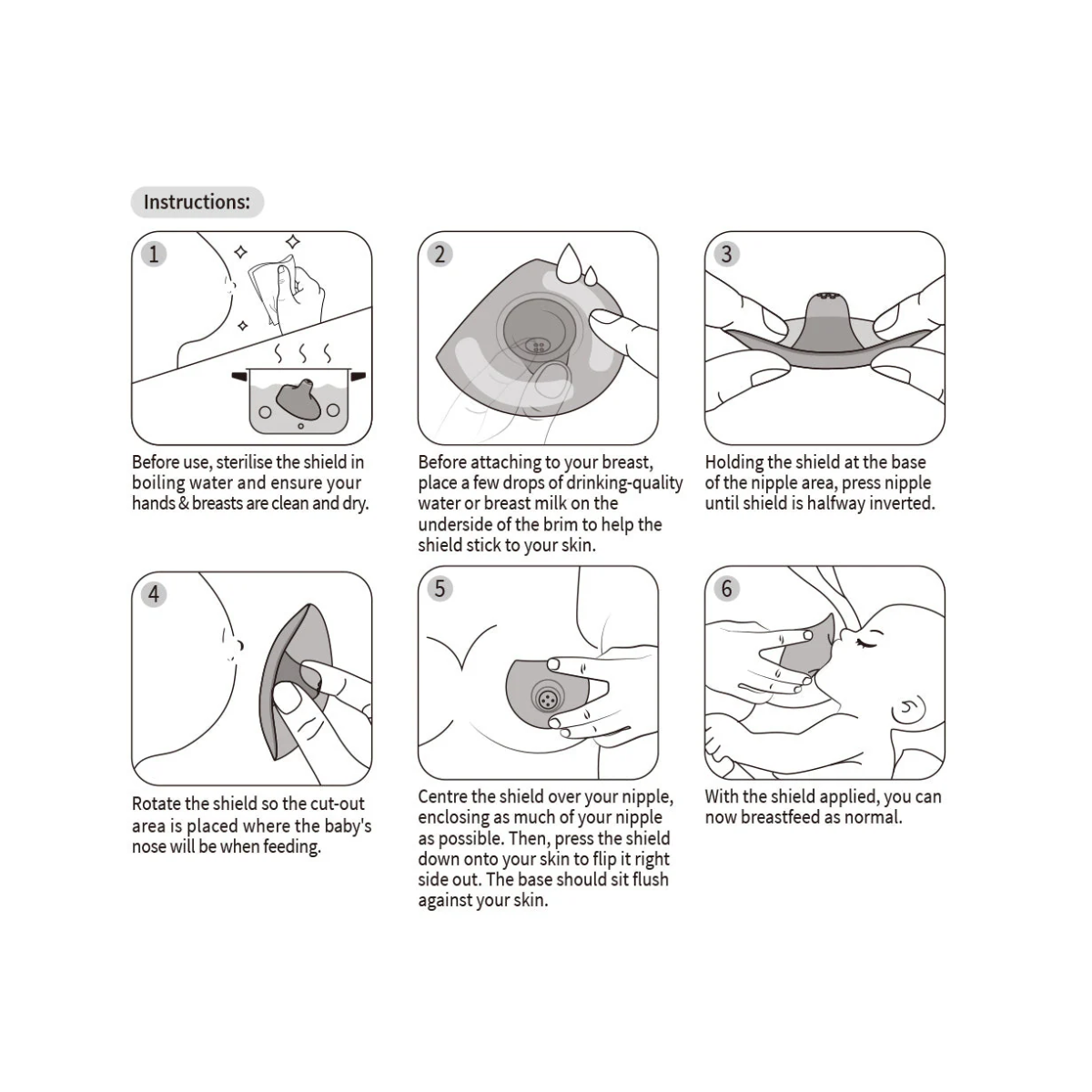 Instructions:

1

Before use, sterilise the shield in boiling water and ensure your hands & breasts are clean and dry.

2

Before attaching to your breast, place a few drops of drinking-quality water or breast milk on the underside of the brim to help the shield stick to your skin.

3

Holding the shield at the base of the nipple area, press nipple until shield is halfway inverted.

4

Rotate the shield so the cut-out area is placed where the baby's nose will be when feeding.

5

Centre the shield over your nipple, enclosing as much of your nipple as possible. Then, press the shield down onto your skin to flip it right side out. The base should sit flush against your skin.

6

With the shield applied, you can now breastfeed as normal.