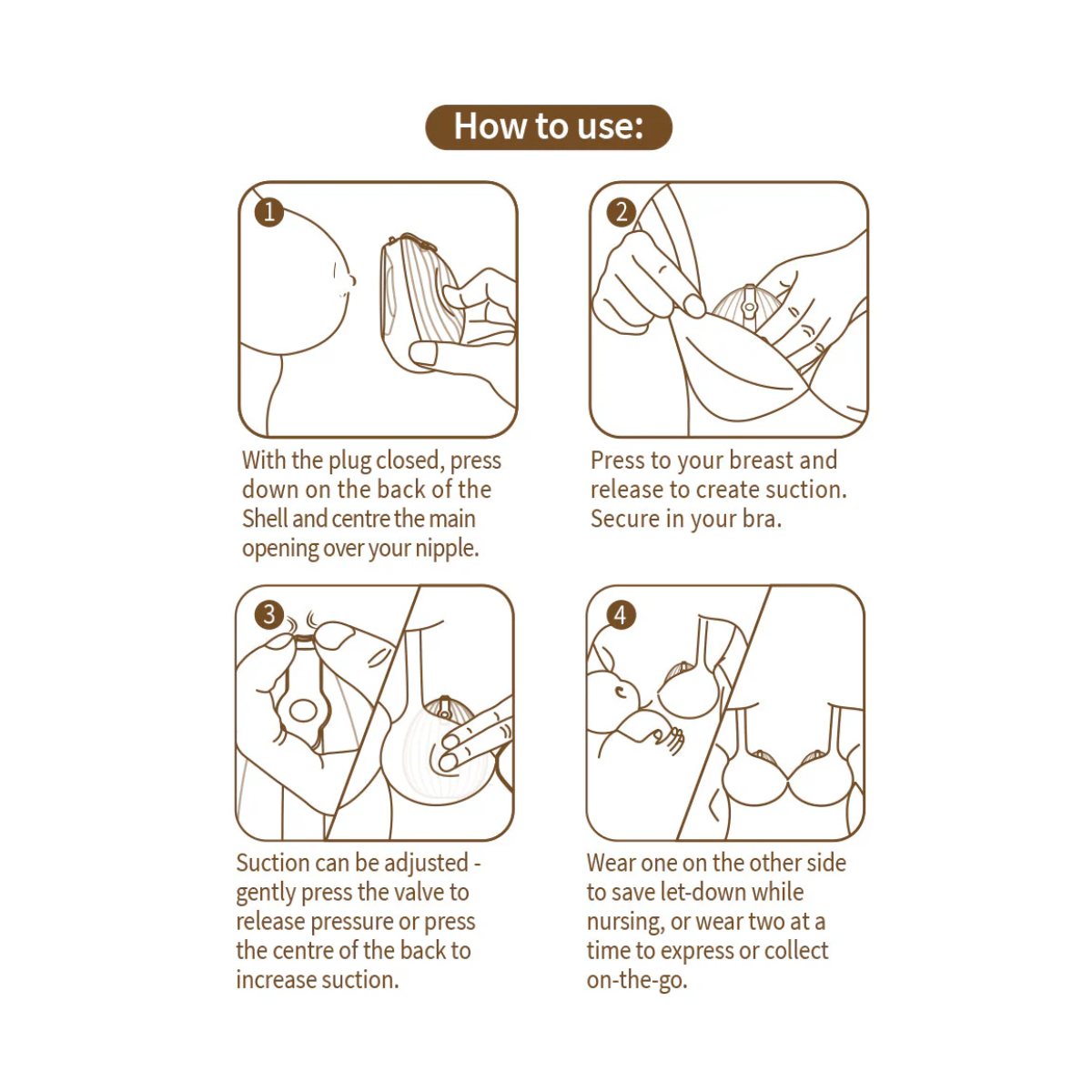 How to use:

1

With the plug closed, press down on the back of the Shell and centre the main opening over your nipple.

2

Press to your breast and release to create suction. Secure in your bra.

3

Suction can be adjusted - gently press the valve to release pressure or press the centre of the back to increase suction.

4

Wear one on the other side to save let-down while nursing, or wear two at a time to express or collect on-the-go.