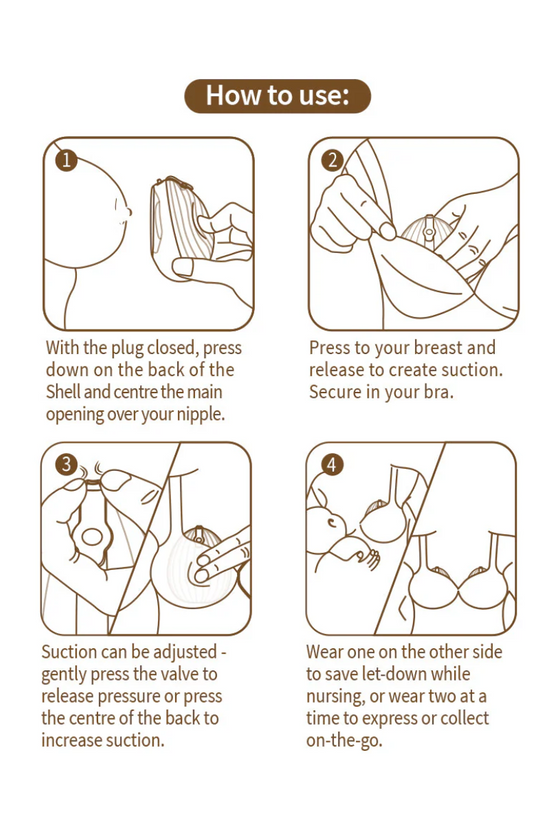 How to use:

1

With the plug closed, press down on the back of the Shell and centre the main opening over your nipple.

2

Press to your breast and release to create suction. Secure in your bra.

3

Suction can be adjusted - gently press the valve to release pressure or press the centre of the back to increase suction.

4

Wear one on the other side to save let-down while nursing, or wear two at a time to express or collect on-the-go.