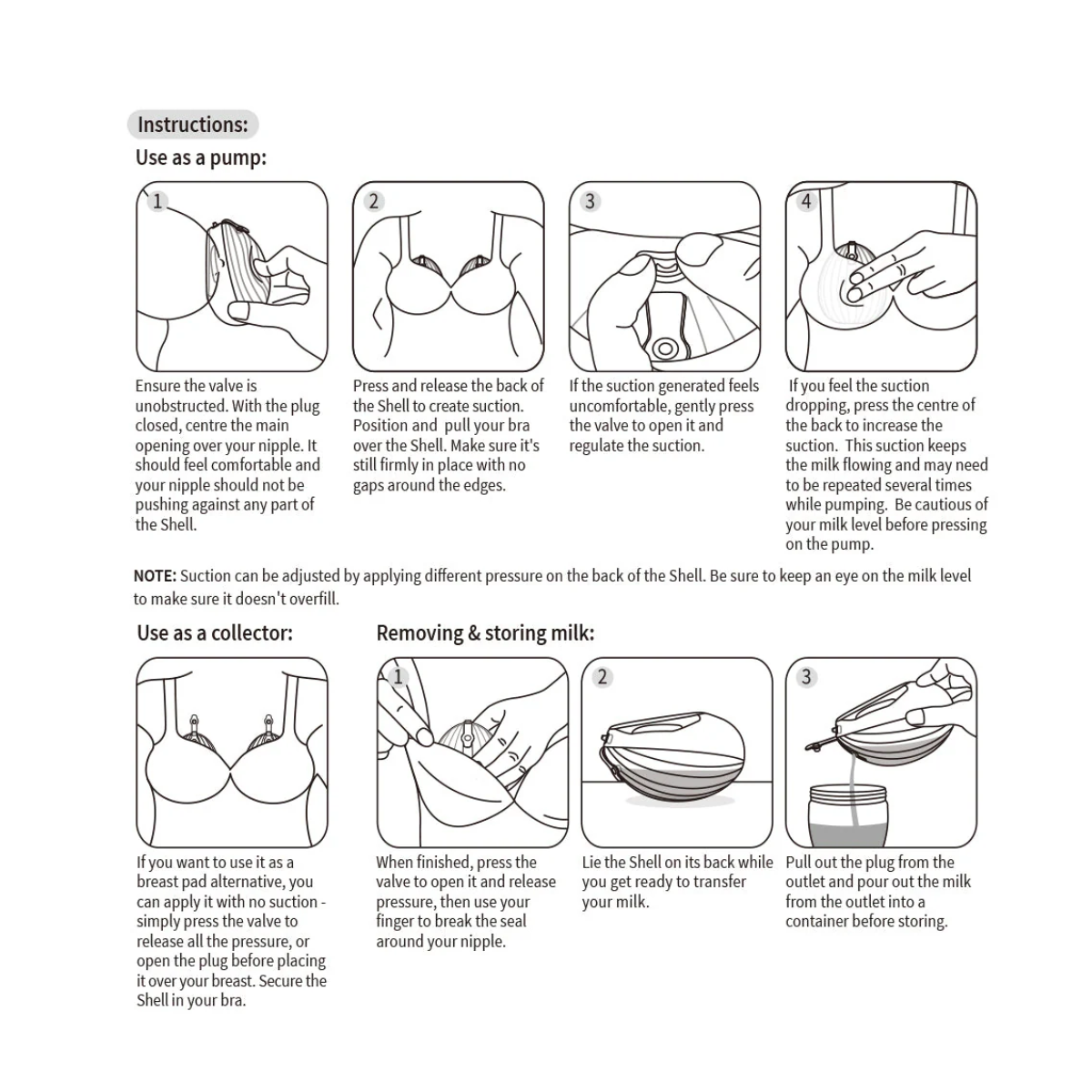 Instructions:

Use as a pump:

1

Ensure the valve is unobstructed. With the plug closed, centre the main opening over your nipple. It should feel comfortable and your nipple should not be pushing against any part of the Shell.

2

Press and release the back of the Shell to create suction. Position and pull your bra over the Shell. Make sure it's still firmly in place with no gaps around the edges.

3

If the suction generated feels uncomfortable, gently press the valve to open it and regulate the suction.

4

If you feel the suction dropping, press the centre of the back to increase the suction. This suction keeps the milk flowing and may need to be repeated several times while pumping. Be cautious of your milk level before pressing on the pump.

NOTE: Suction can be adjusted by applying different pressure on the back of the Shell. Be sure to keep an eye on the milk level to make sure it doesn't overfill.

Use as a collector:

If you want to use it as a breast pad alternative, you can apply it with no suction - simply press the valve to release all the pressure, or open the plug before placing it over your breast. Secure the Shell in your bra.

Removing & storing milk:

1

When finished, press the valve to open it and release pressure, then use your finger to break the seal around your nipple.

2

Lie the Shell on its back while you get ready to transfer your milk.

3

Pull out the plug from the outlet and pour out the milk from the outlet into a container before storing.