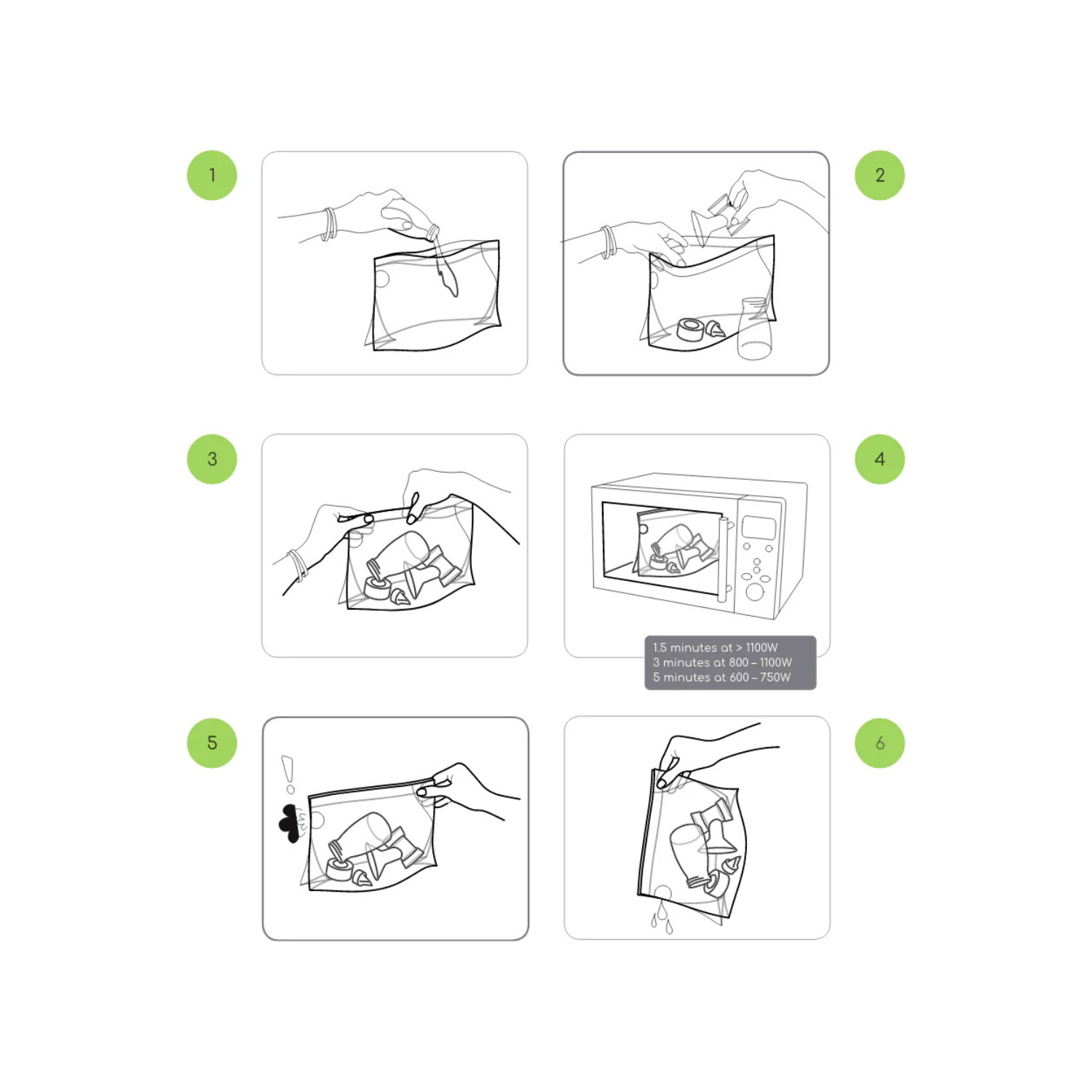 1

2

3

4

1.5 minutes at > 1100W
3 minutes at 800 – 1100W
5 minutes at 600 – 750W

5

6